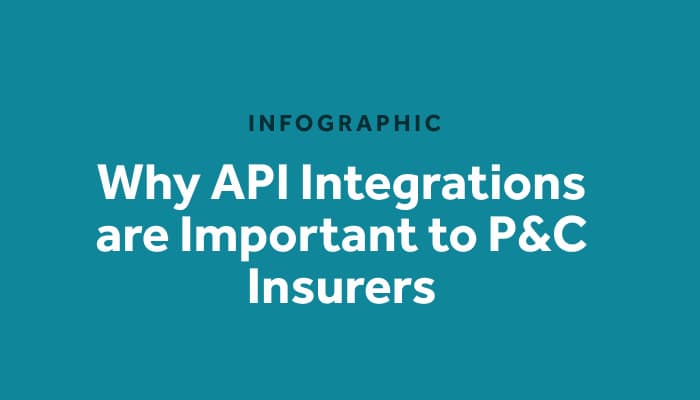 INFOGRAPHIC

Why API Integrations are Important to P&C Insurers